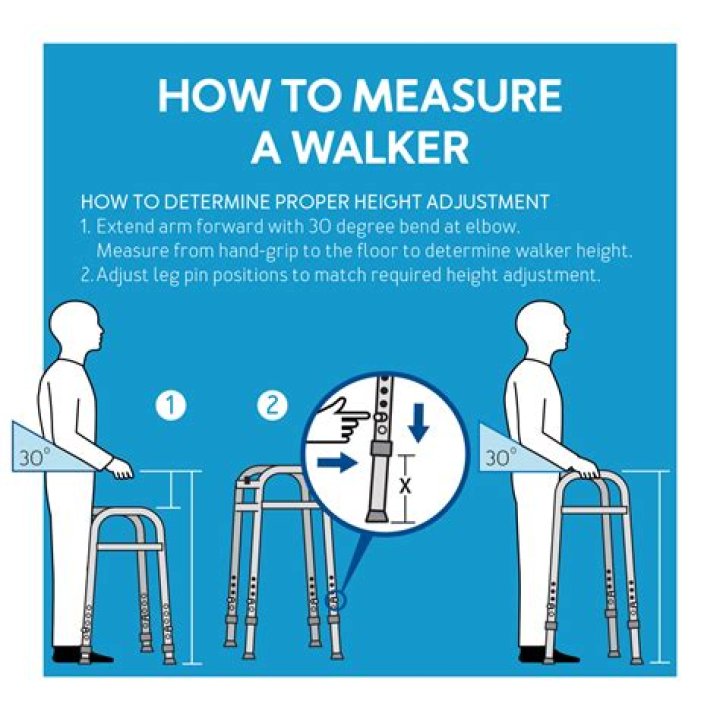 HOW TO MEASURE A WALKER

HOW TO DETERMINE PROPER HEIGHT ADJUSTMENT
1. Extend arm forward with 30 degree bend at elbow. Measure from hand-grip to the floor to determine walker height.
2. Adjust leg pin positions to match required height adjustment.

30°

1

2

X

30°