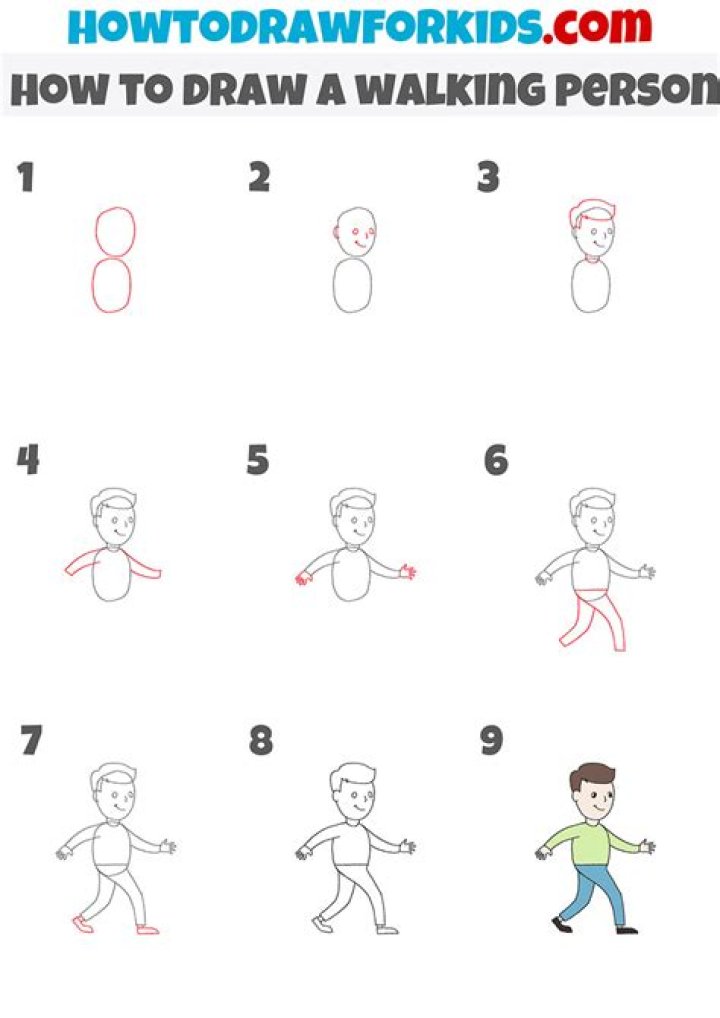 HOWTODRAWFORKIDS.com

HOW TO DRAW A WALKING PERSON

1

2

3

4

5

6

7

8

9